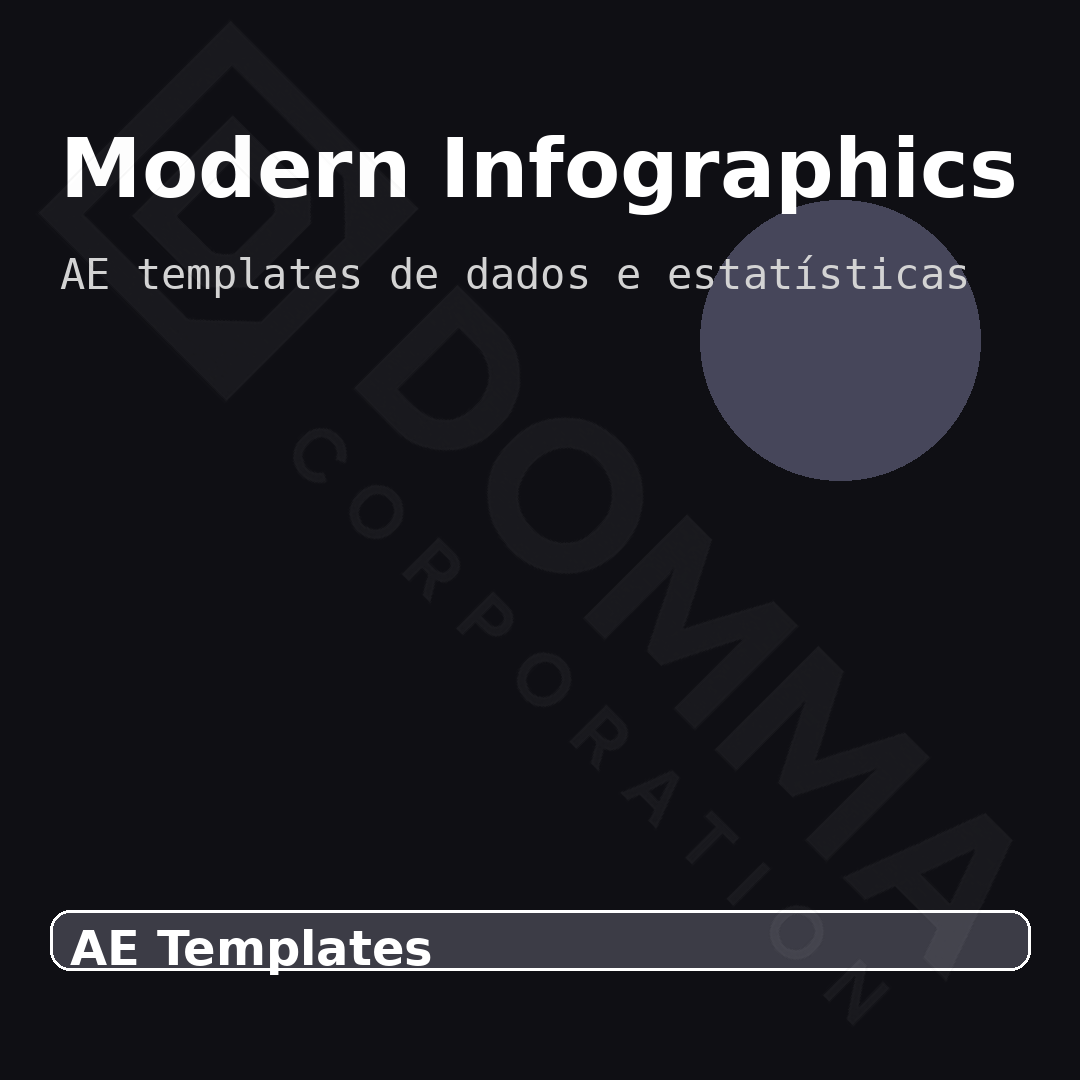 Modern Infographics

AE templates de dados e estatísticas

DOMMA CORPORATION

AE Templates